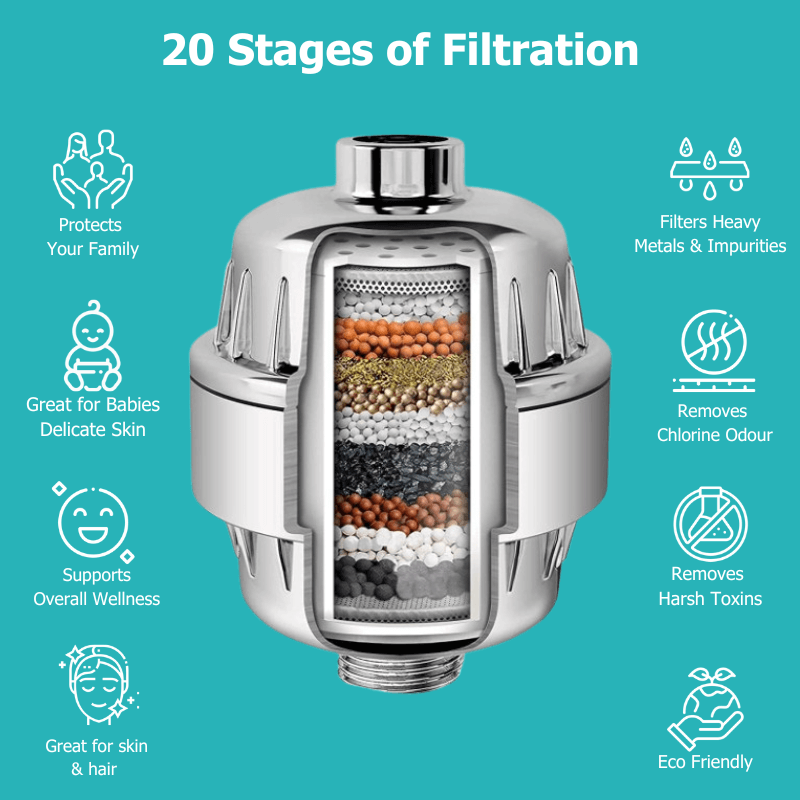 20 Stages of Filtration

Protects Your Family

Great for Babies Delicate Skin

Supports Overall Wellness

Great for skin & hair

Filters Heavy Metals & Impurities

Removes Chlorine Odour

Removes Harsh Toxins

Eco Friendly