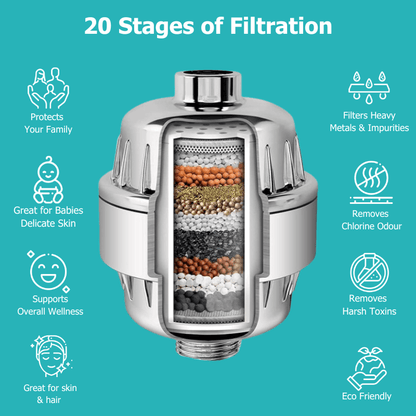 20 Stages of Filtration

Protects Your Family

Great for Babies Delicate Skin

Supports Overall Wellness

Great for skin & hair

Filters Heavy Metals & Impurities

Removes Chlorine Odour

Removes Harsh Toxins

Eco Friendly